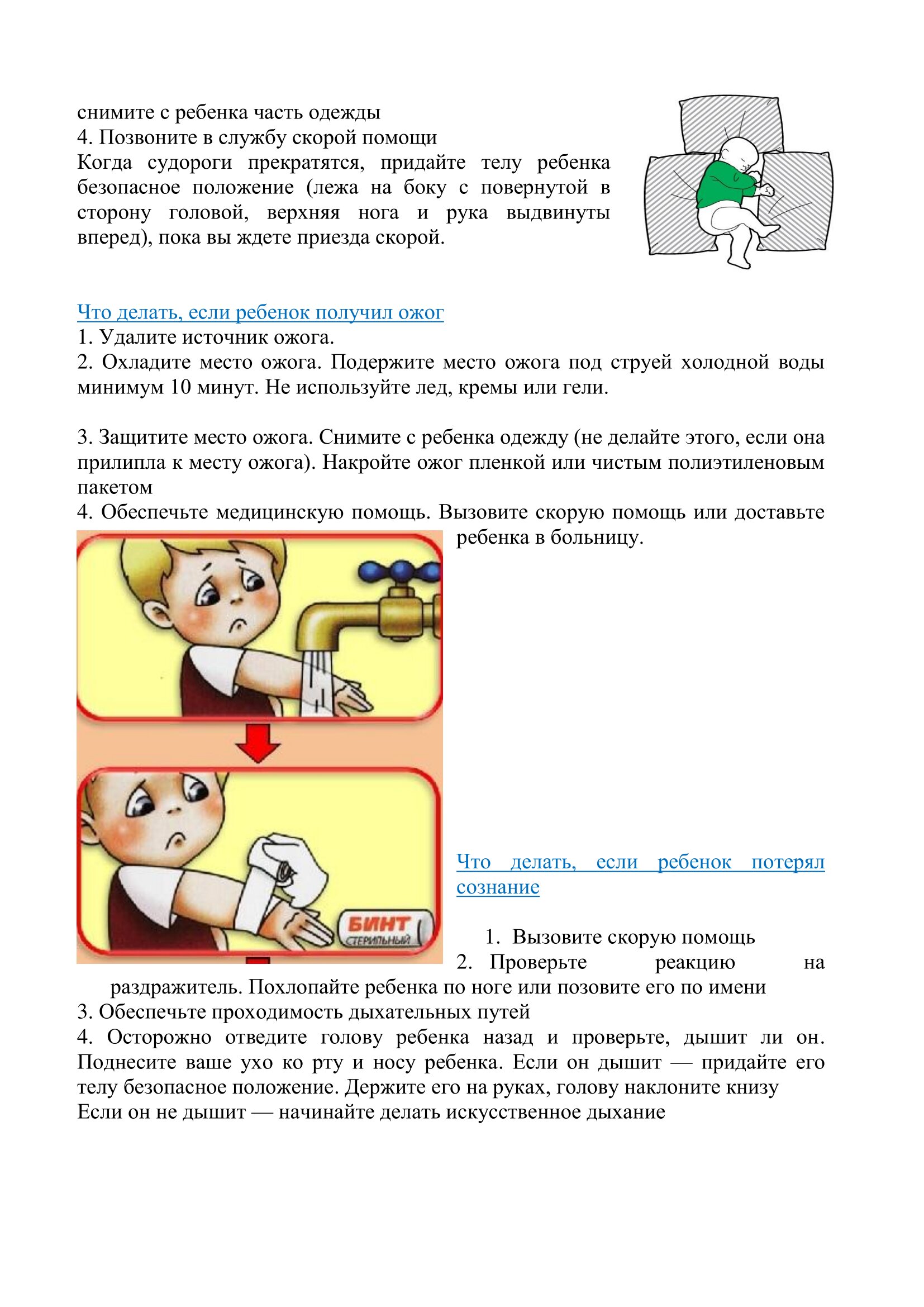 снимите с ребенка часть одежды
4. Позвоните в службу скорой помощи
Когда судороги прекратятся, придайте телу ребенка безопасное положение (лежа на боку с повернутой в сторону головой, верхняя нога и рука выдвинуты вперед), пока вы ждете приезда скорой.

Что делать, если ребенок получил ожог
1. Удалите источник ожога.
2. Охладите место ожога. Подержите место ожога под струей холодной воды минимум 10 минут. Не используйте лед, кремы или гели.

3. Защитите место ожога. Снимите с ребенка одежду (не делайте этого, если она прилипла к месту ожога). Накройте ожог пленкой или чистым полиэтиленовым пакетом
4. Обеспечьте медицинскую помощь. Вызовите скорую помощь или доставьте ребенка в больницу.

БИНТ
СТЕРИЛЬНЫЙ

Что делать, если ребенок потерял сознание

1. Вызовите скорую помощь
2. Проверьте реакцию на раздражитель. Похлопайте ребенка по ноге или позовите его по имени
3. Обеспечьте проходимость дыхательных путей
4. Осторожно отведите голову ребенка назад и проверьте, дышит ли он. Поднесите ваше ухо ко рту и носу ребенка. Если он дышит — придайте его телу безопасное положение. Держите его на руках, голову наклоните книзу
Если он не дышит — начинайте делать искусственное дыхание